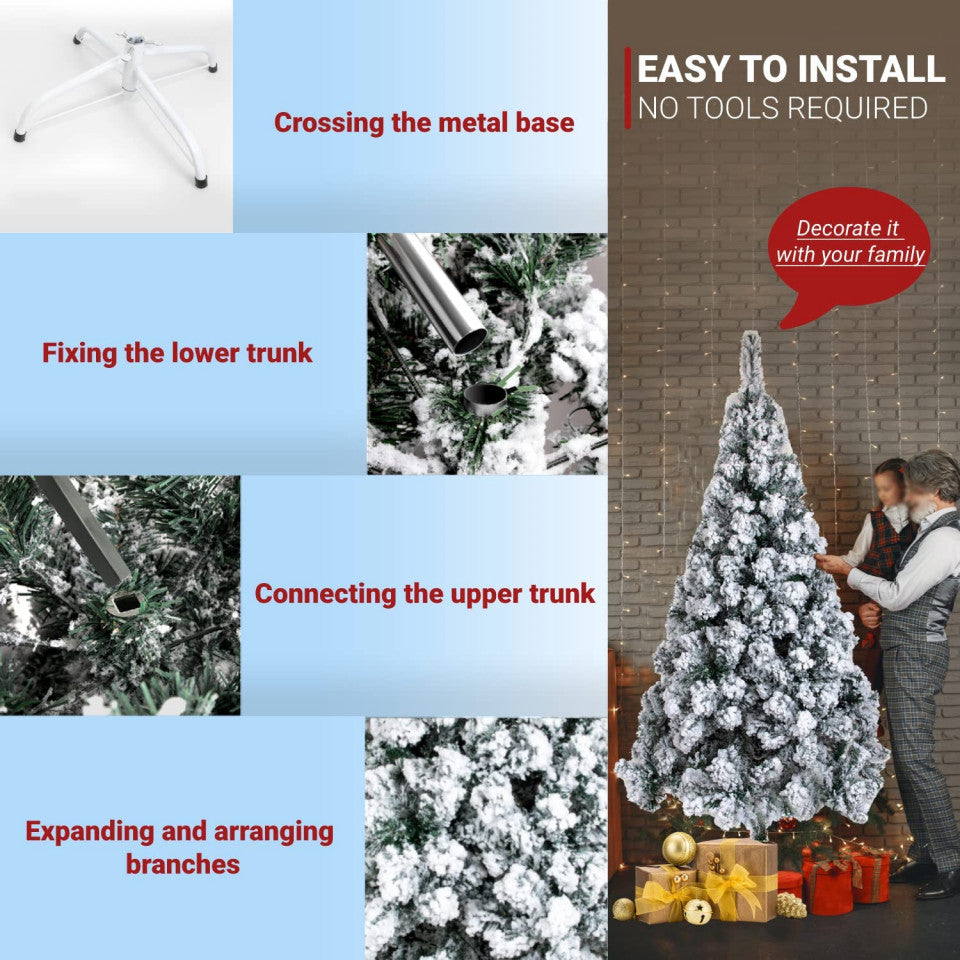 Crossing the metal base

Fixing the lower trunk

Connecting the upper trunk

Expanding and arranging branches

EASY TO INSTALL
NO TOOLS REQUIRED

Decorate it with your family